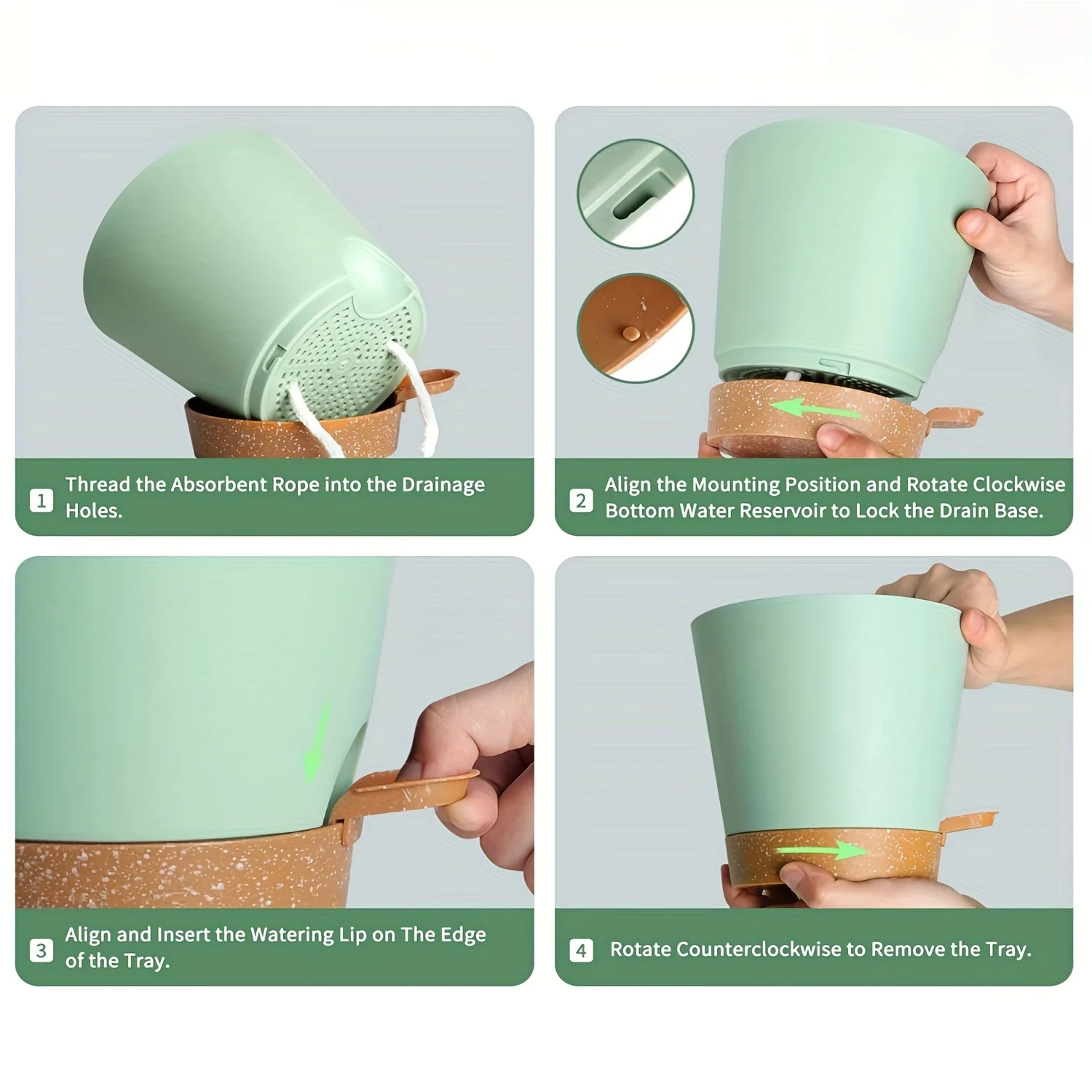 1 Thread the Absorbent Rope into the Drainage Holes.

2 Align the Mounting Position and Rotate Clockwise Bottom Water Reservoir to Lock the Drain Base.

3 Align and Insert the Watering Lip on The Edge of the Tray.

4 Rotate Counterclockwise to Remove the Tray.